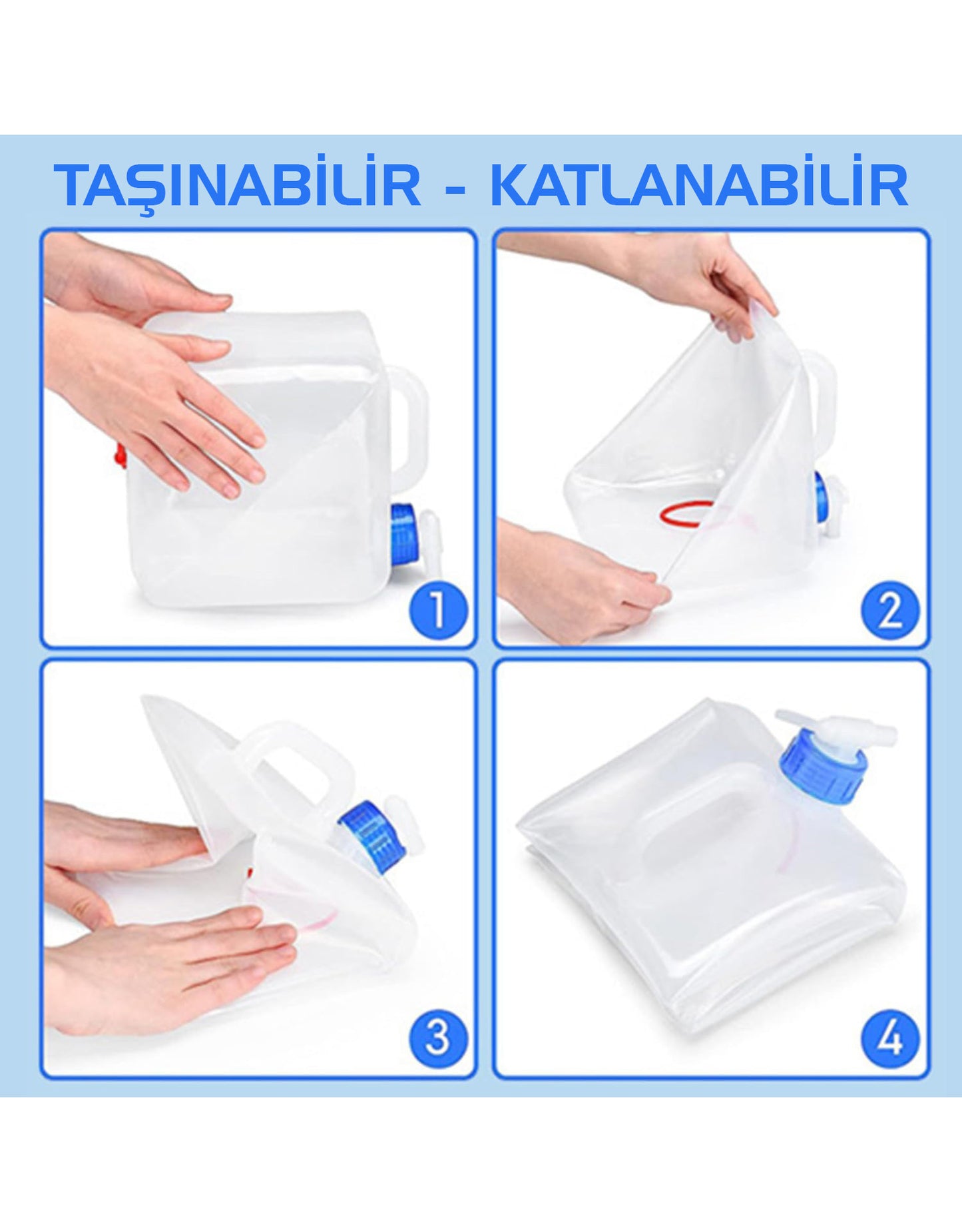 TAŞINABİLİR - KATLANABİLİR

1

2

3

4